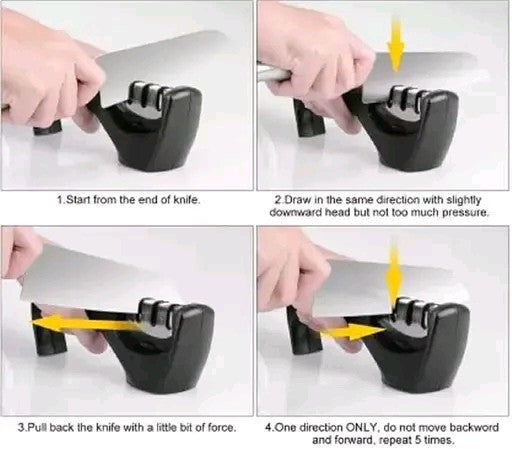 1.Start from the end of knife.

2.Draw in the same direction with slightly downward head but not too much pressure.

3.Pull back the knife with a little bit of force.

4.One direction ONLY, do not move backword and forward, repeat 5 times.