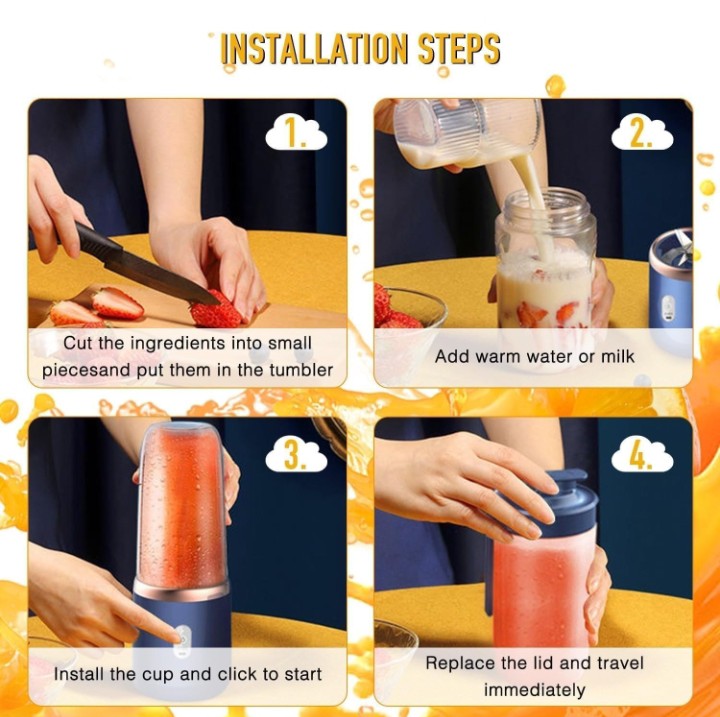 INSTALLATION STEPS

1.

Cut the ingredients into small piecesand put them in the tumbler

2.

Add warm water or milk

3.

Install the cup and click to start

4.

Replace the lid and travel immediately